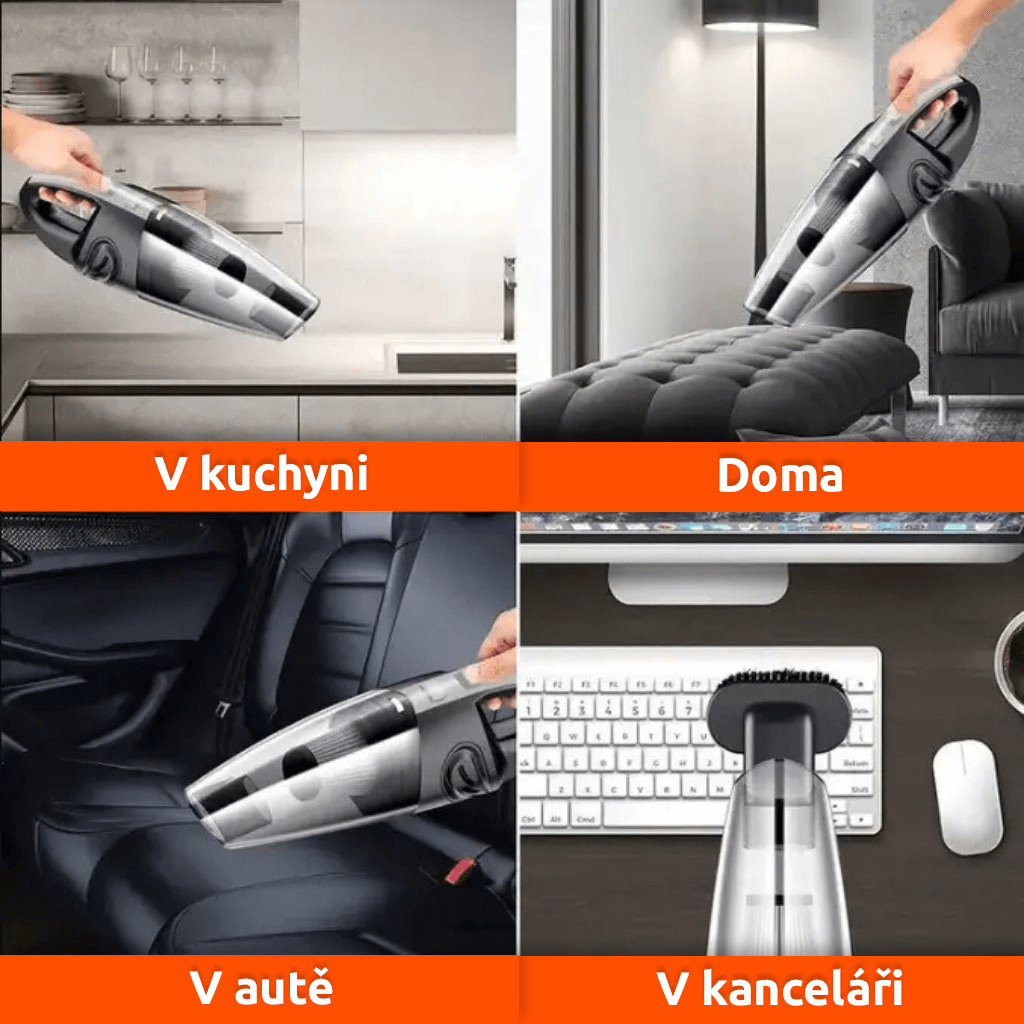 V kuchyni

Doma

V autě

V kanceláři