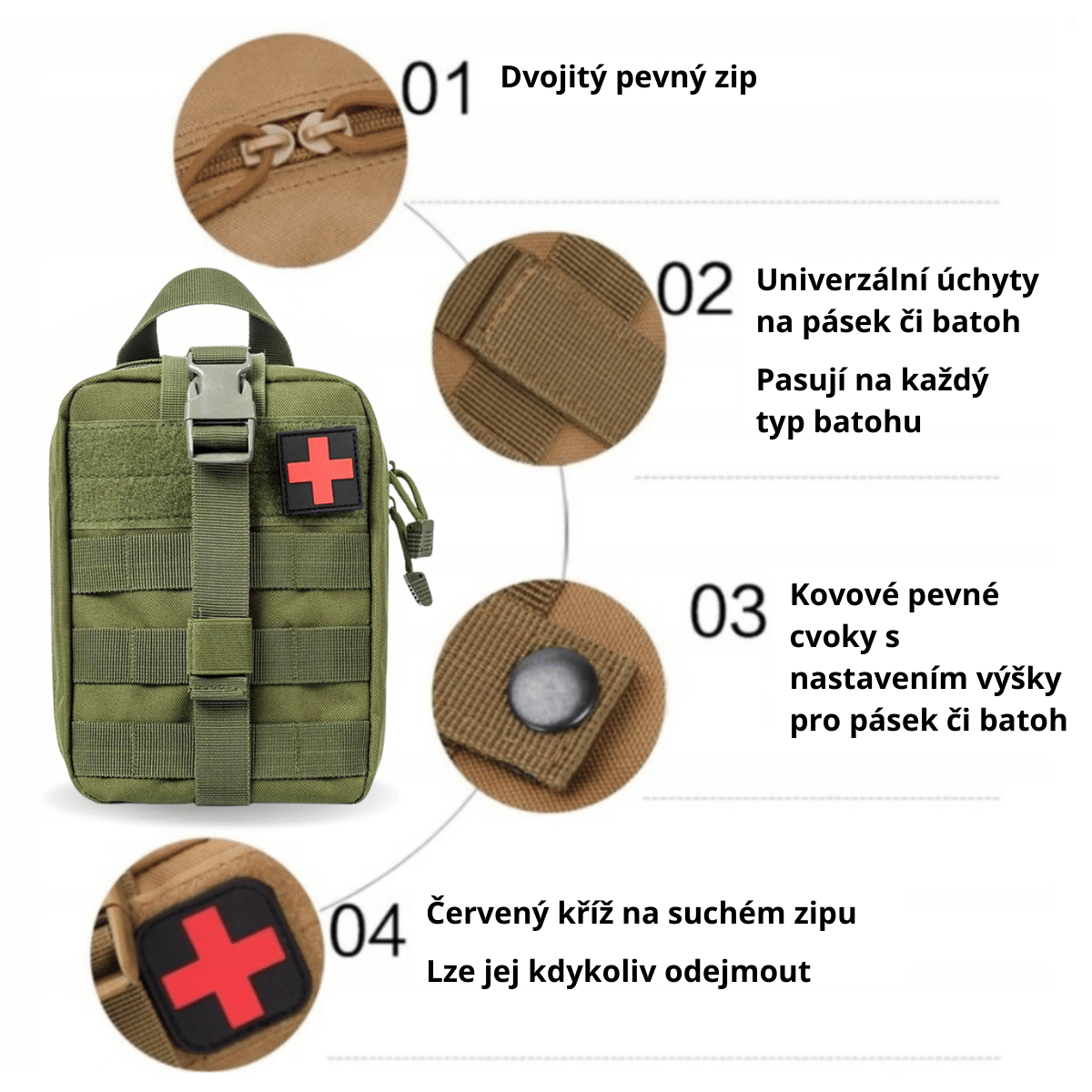 01 Dvojitý pevný zip

02 Univerzální úchyty na pásek či batoh

Pasují na každý typ batohu

03 Kovové pevné cvoky s nastavením výšky pro pásek či batoh

04 Červený kříž na suchém zipu

Lze jej kdykoliv odejmout