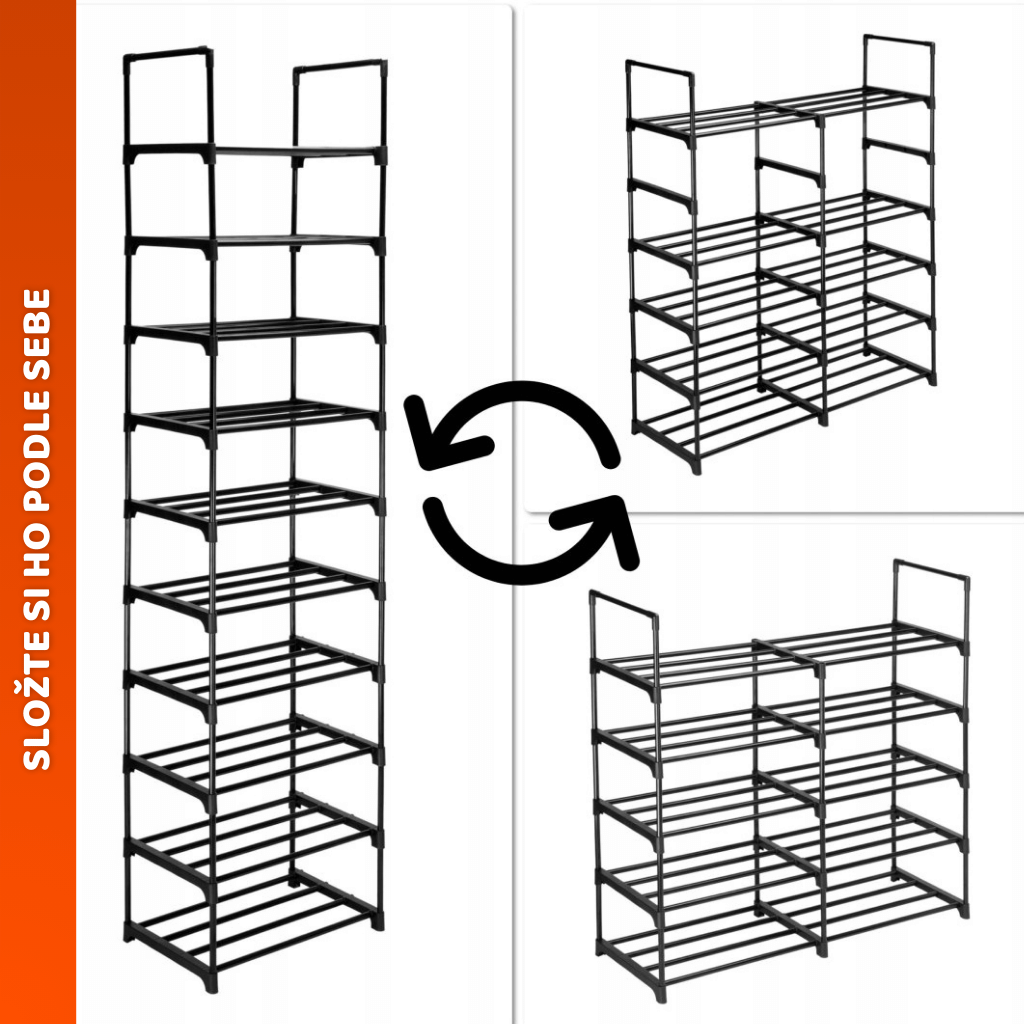 SLOŽTE SI HO PODLE SEBE